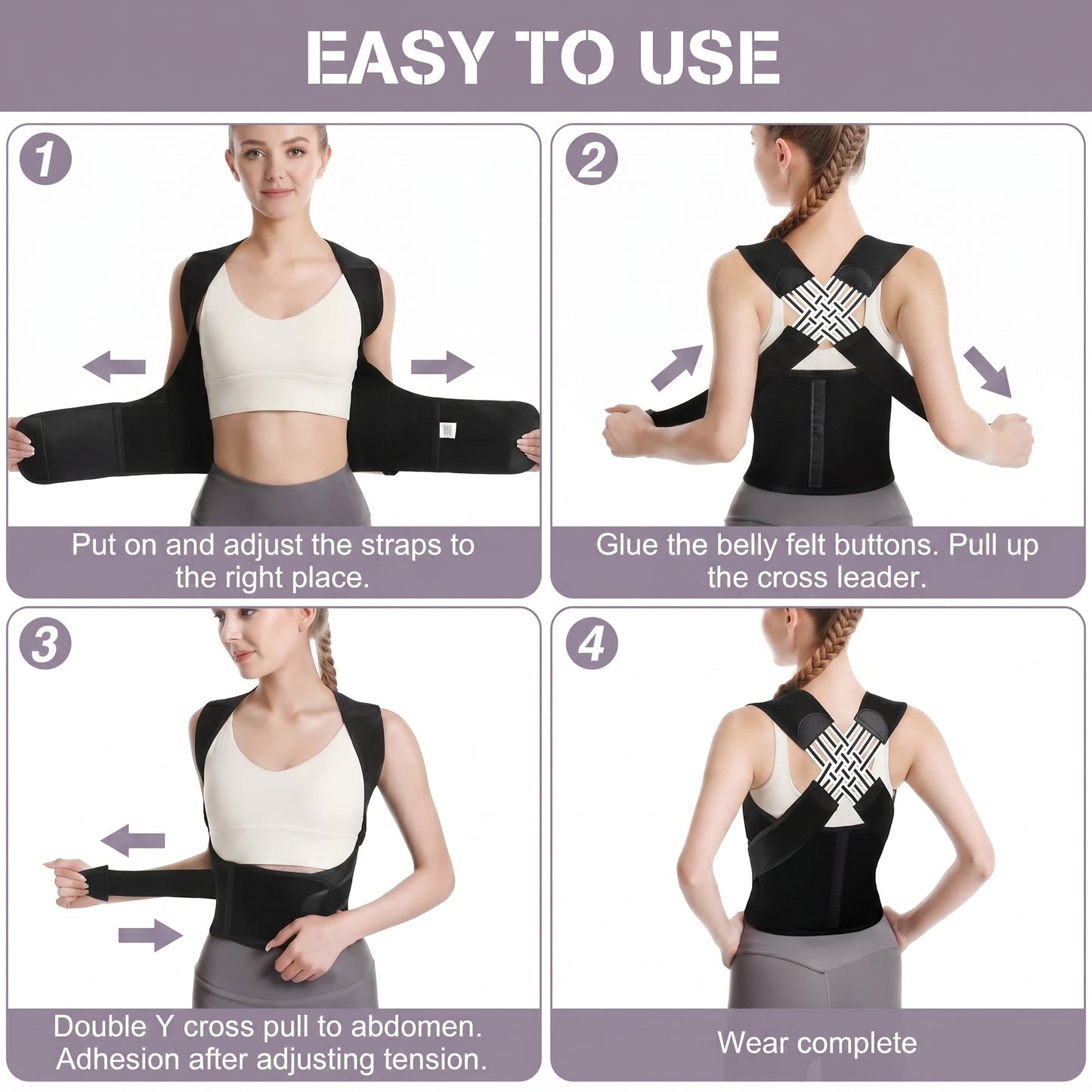 EASY TO USE

1

Put on and adjust the straps to the right place.

2

Glue the belly felt buttons. Pull up the cross leader.

3

Double Y cross pull to abdomen. Adhesion after adjusting tension.

4

Wear complete