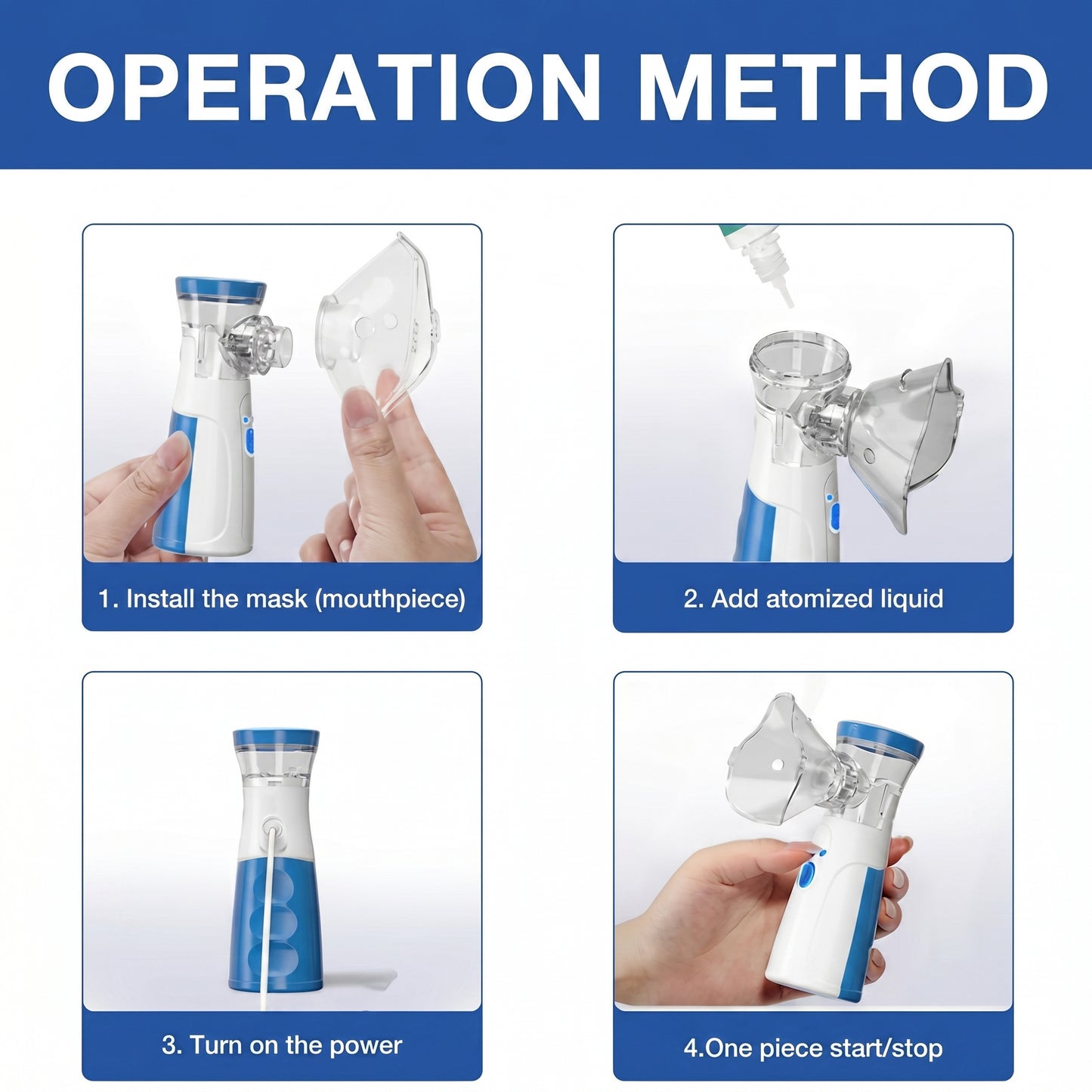 OPERATION METHOD

1. Install the mask (mouthpiece)

2. Add atomized liquid

3. Turn on the power

4.One piece start/stop